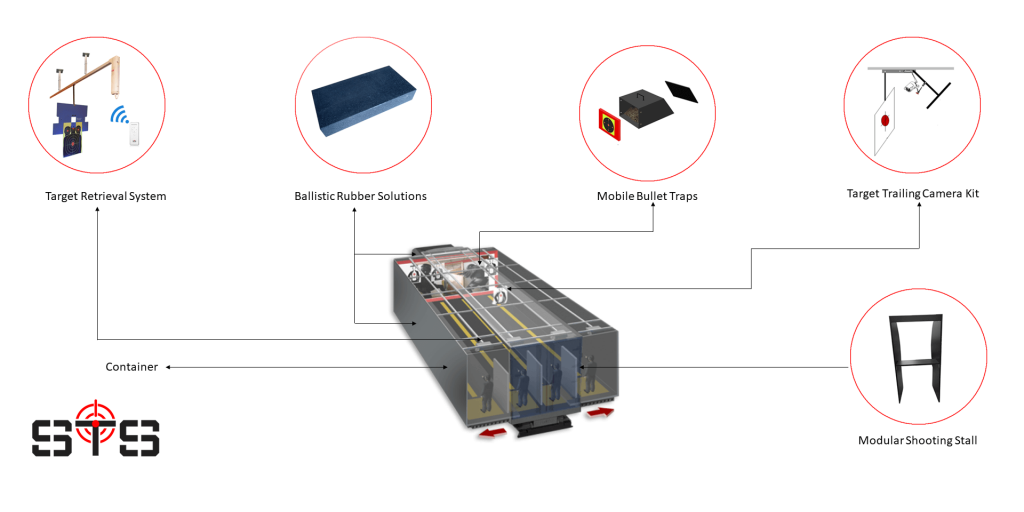 Target Retrieval System

Ballistic Rubber Solutions

Mobile Bullet Traps

Target Trailing Camera Kit

Container

Modular Shooting Stall

STS